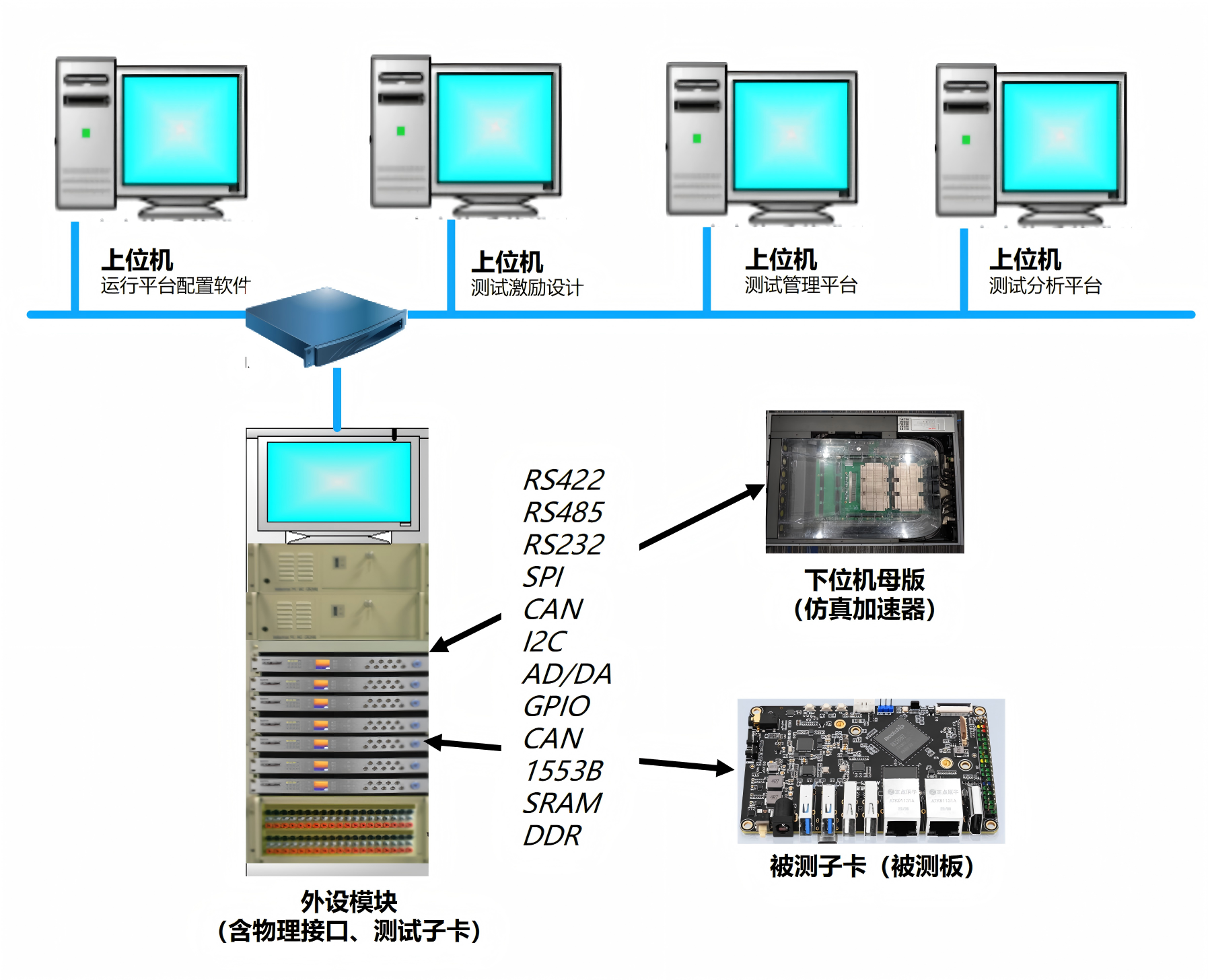 上位机
运行平台配置软件

上位机
测试激励设计

上位机
测试管理平台

上位机
测试分析平台

RS422
RS485
RS232
SPI
CAN
I2C
AD/DA
GPIO
CAN
1553B
SRAM
DDR

下位机母版
（仿真加速器）

被测子卡（被测板）

外设模块
（含物理接口、测试子卡）